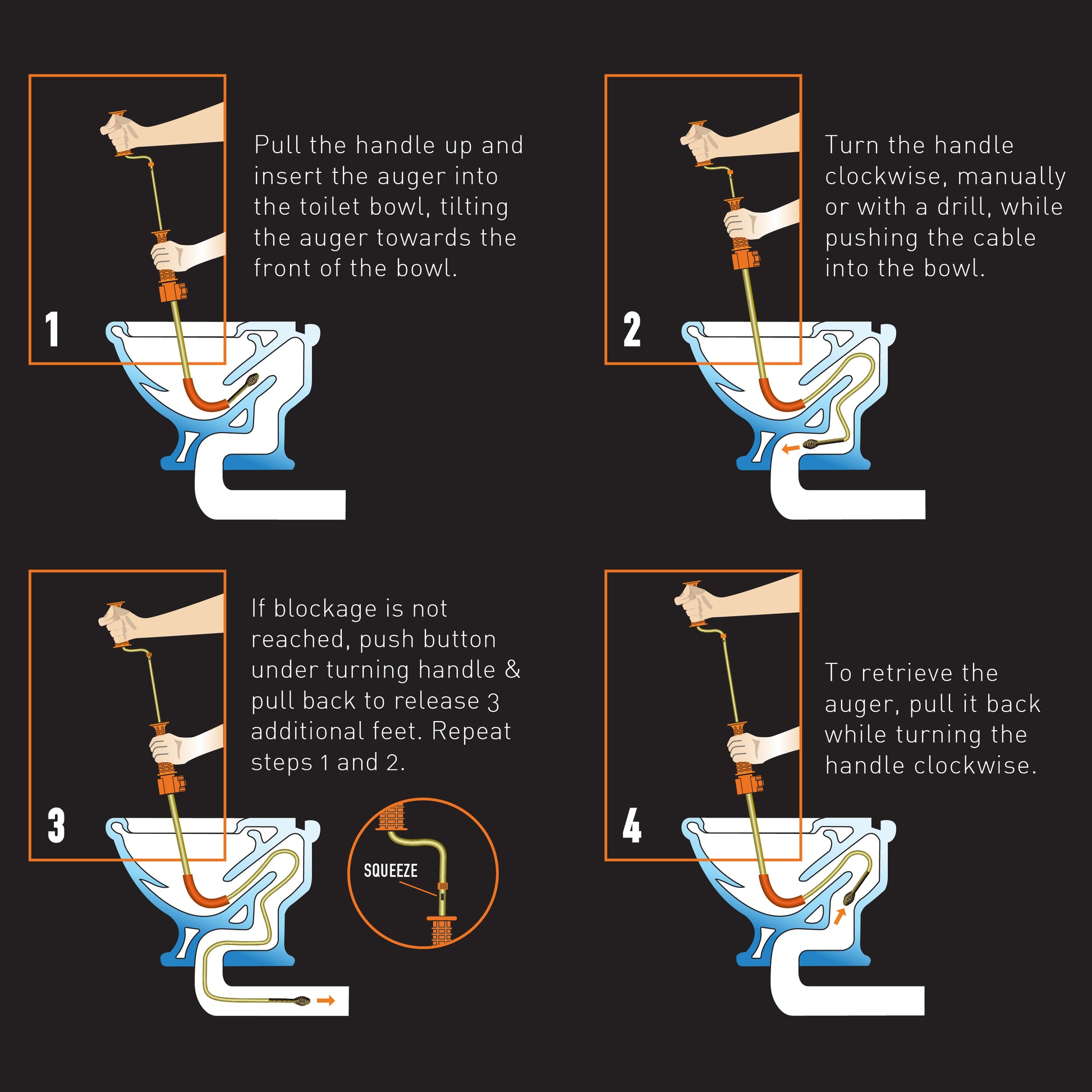 1

Pull the handle up and insert the auger into the toilet bowl, tilting the auger towards the front of the bowl.

2

Turn the handle clockwise, manually or with a drill, while pushing the cable into the bowl.

3

If blockage is not reached, push button under turning handle & pull back to release 3 additional feet. Repeat steps 1 and 2.

SQUEEZE

4

To retrieve the auger, pull it back while turning the handle clockwise.