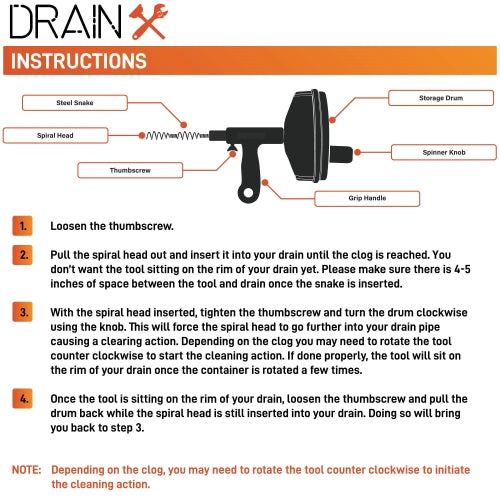 DRAIN

INSTRUCTIONS

Steel Snake

Spiral Head

Thumbscrew

Storage Drum

Spinner Knob

Grip Handle

1. Loosen the thumbscrew.

2. Pull the spiral head out and insert it into your drain until the clog is reached. You don't want the tool sitting on the rim of your drain yet. Please make sure there is 4-5 inches of space between the tool and drain once the snake is inserted.

3. With the spiral head inserted, tighten the thumbscrew and turn the drum clockwise using the knob. This will force the spiral head to go further into your drain pipe causing a clearing action. Depending on the clog you may need to rotate the tool counter clockwise to start the cleaning action. If done properly, the tool will sit on the rim of your drain once the container is rotated a few times.

4. Once the tool is sitting on the rim of your drain, loosen the thumbscrew and pull the drum back while the spiral head is still inserted into your drain. Doing so will bring you back to step 3.

NOTE: Depending on the clog, you may need to rotate the tool counter clockwise to initiate the cleaning action.